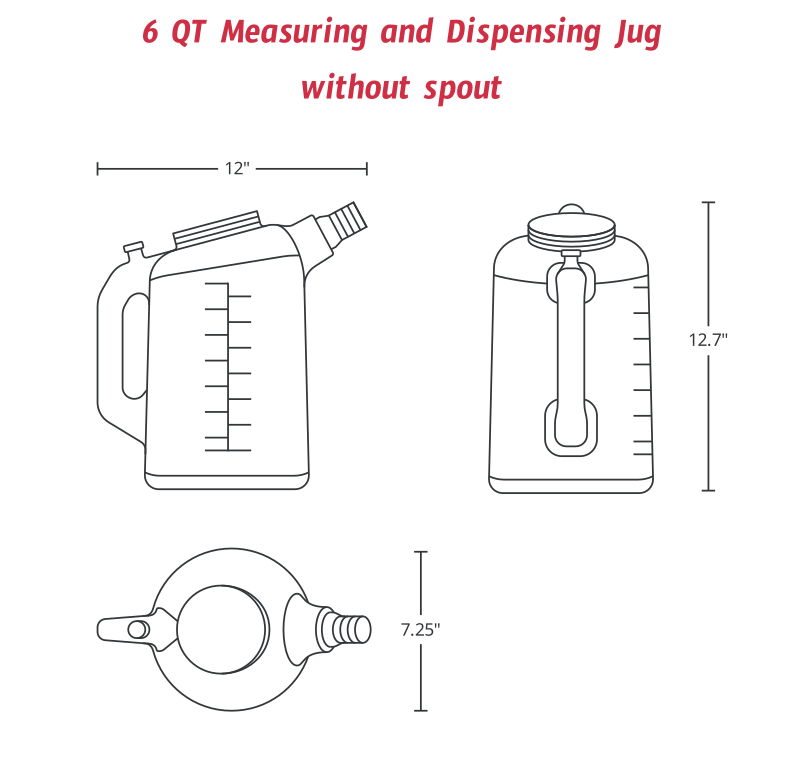 6 QT Measuring and Dispensing Jug
without spout

12"

12.7"

7.25"